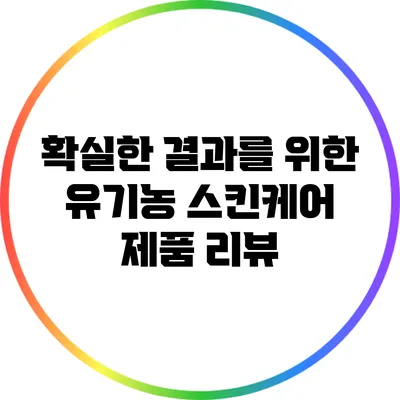 확실한 결과를 위한 유기농 스킨케어 제품 리뷰