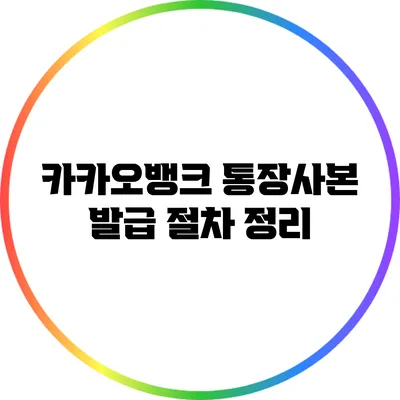 카카오뱅크 통장사본 발급 절차 정리