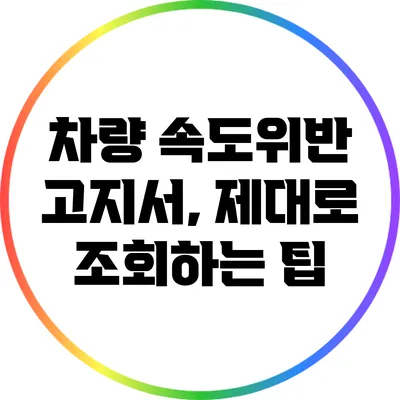 차량 속도위반 고지서, 제대로 조회하는 팁