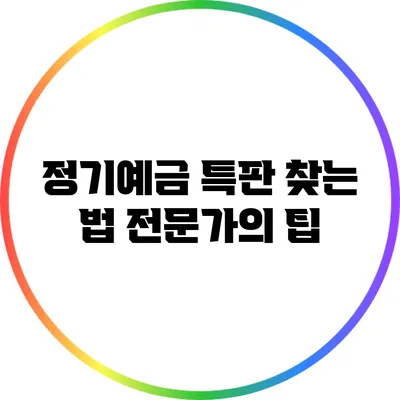 정기예금 특판 찾는 법 전문가의 팁