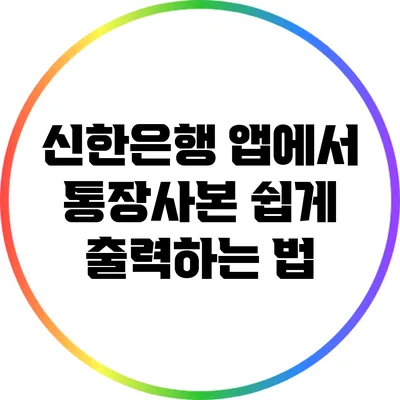 신한은행 앱에서 통장사본 쉽게 출력하는 법