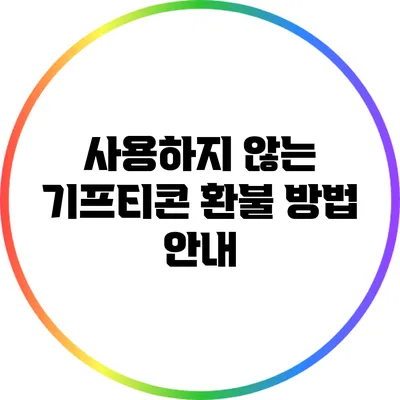 사용하지 않는 기프티콘 환불 방법 안내