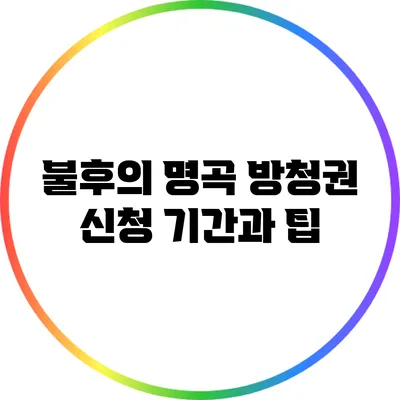 불후의 명곡 방청권
신청 기간과 팁