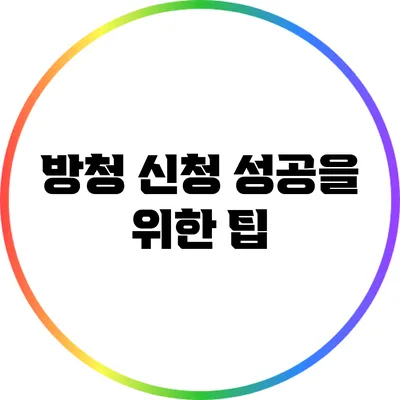 방청 신청 성공을 위한 팁