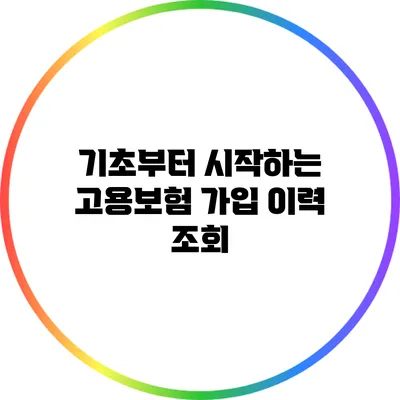 기초부터 시작하는 고용보험 가입 이력 조회