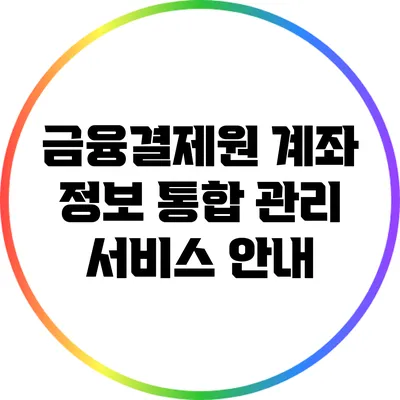 금융결제원 계좌 정보 통합 관리 서비스 안내