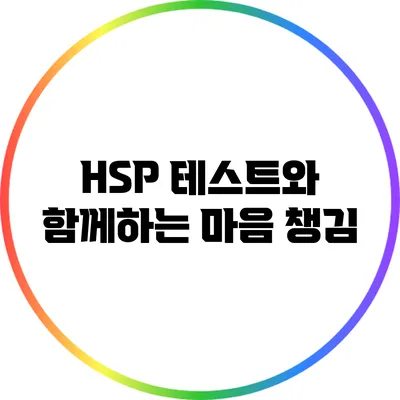 HSP 테스트와
함께하는 마음 챙김