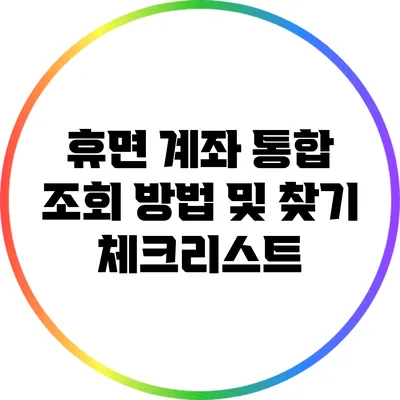 휴면 계좌 통합 조회 방법 및 찾기 체크리스트