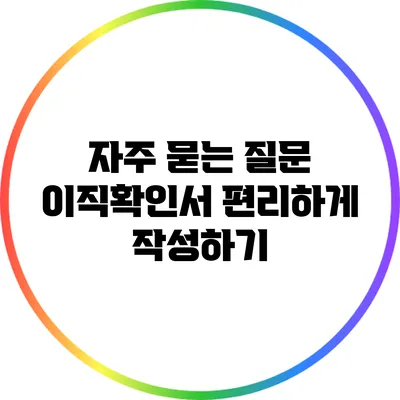 자주 묻는 질문
이직확인서 편리하게
작성하기