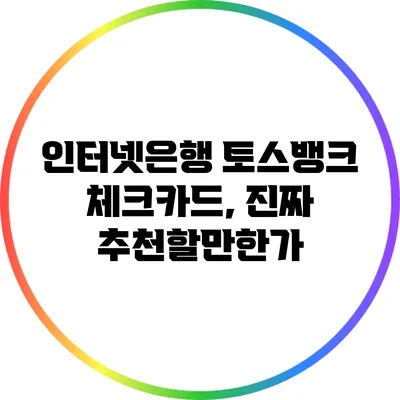 인터넷은행 토스뱅크 체크카드, 진짜 추천할만한가