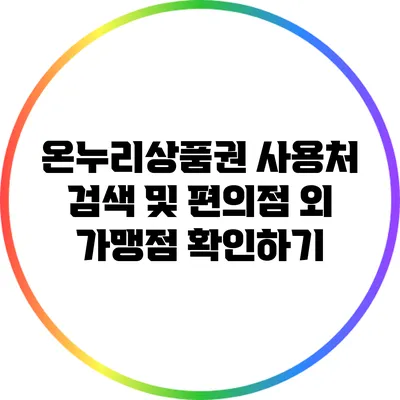 온누리상품권 사용처 검색 및 편의점 외 가맹점 확인하기