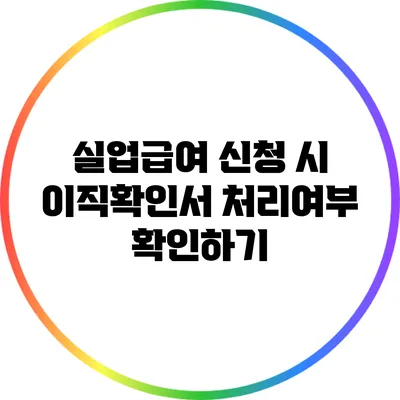 실업급여 신청 시 이직확인서 처리여부 확인하기