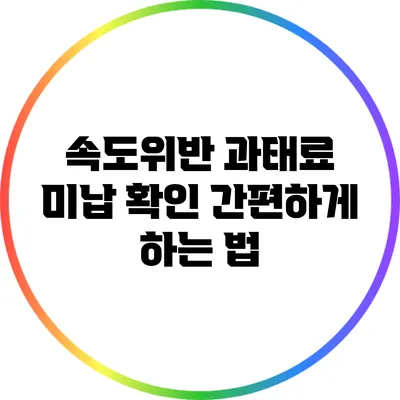 속도위반 과태료 미납 확인 간편하게 하는 법