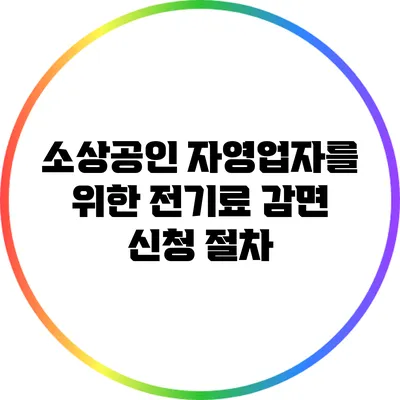 소상공인 자영업자를 위한 전기료 감면 신청 절차