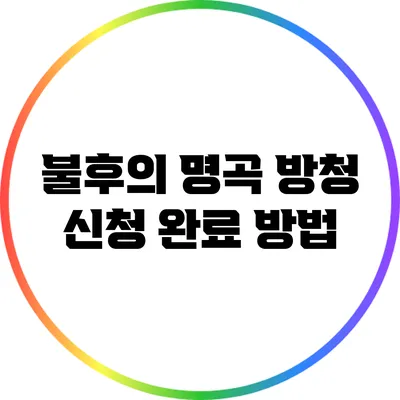 불후의 명곡 방청
신청 완료 방법