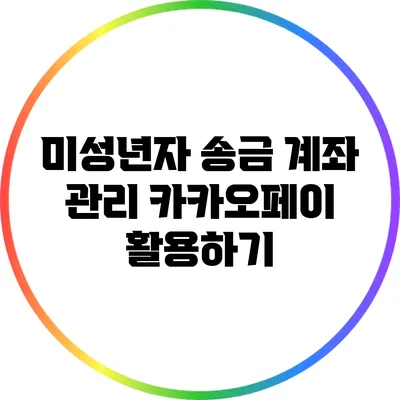 미성년자 송금 계좌 관리 카카오페이 활용하기