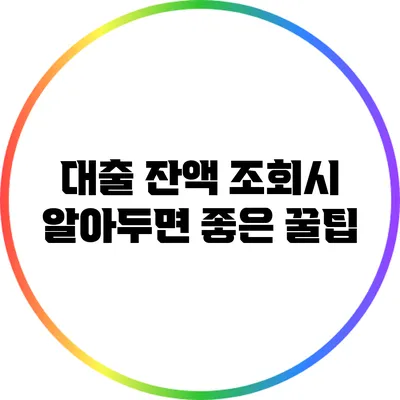 대출 잔액 조회시
알아두면 좋은 꿀팁