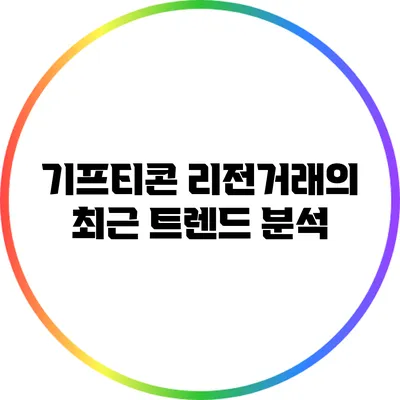 기프티콘 리전거래의
최근 트렌드 분석