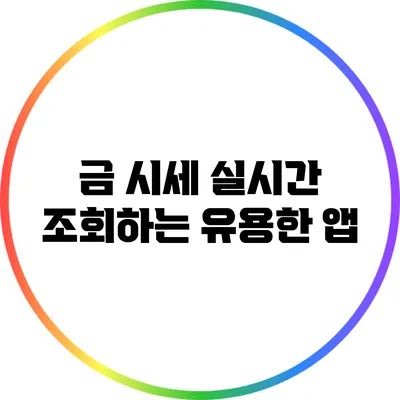 금 시세 실시간
조회하는 유용한 앱