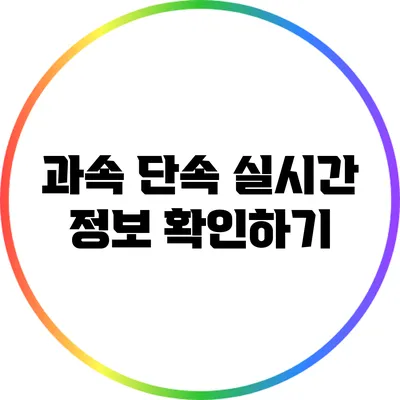 과속 단속 실시간
정보 확인하기