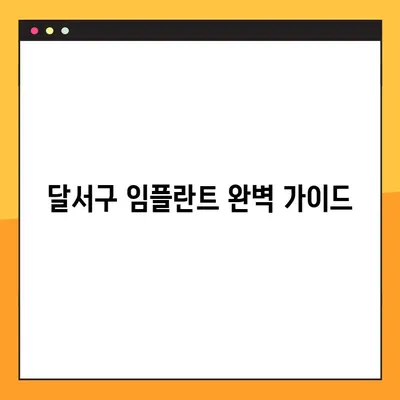 달서구 임플란트 완벽 가이드