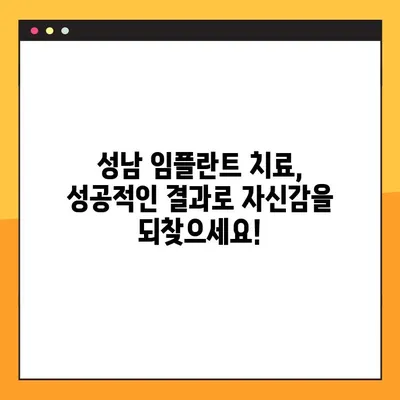 성남 임플란트 치료, 성공적인 결과로 자신감을 되찾으세요!